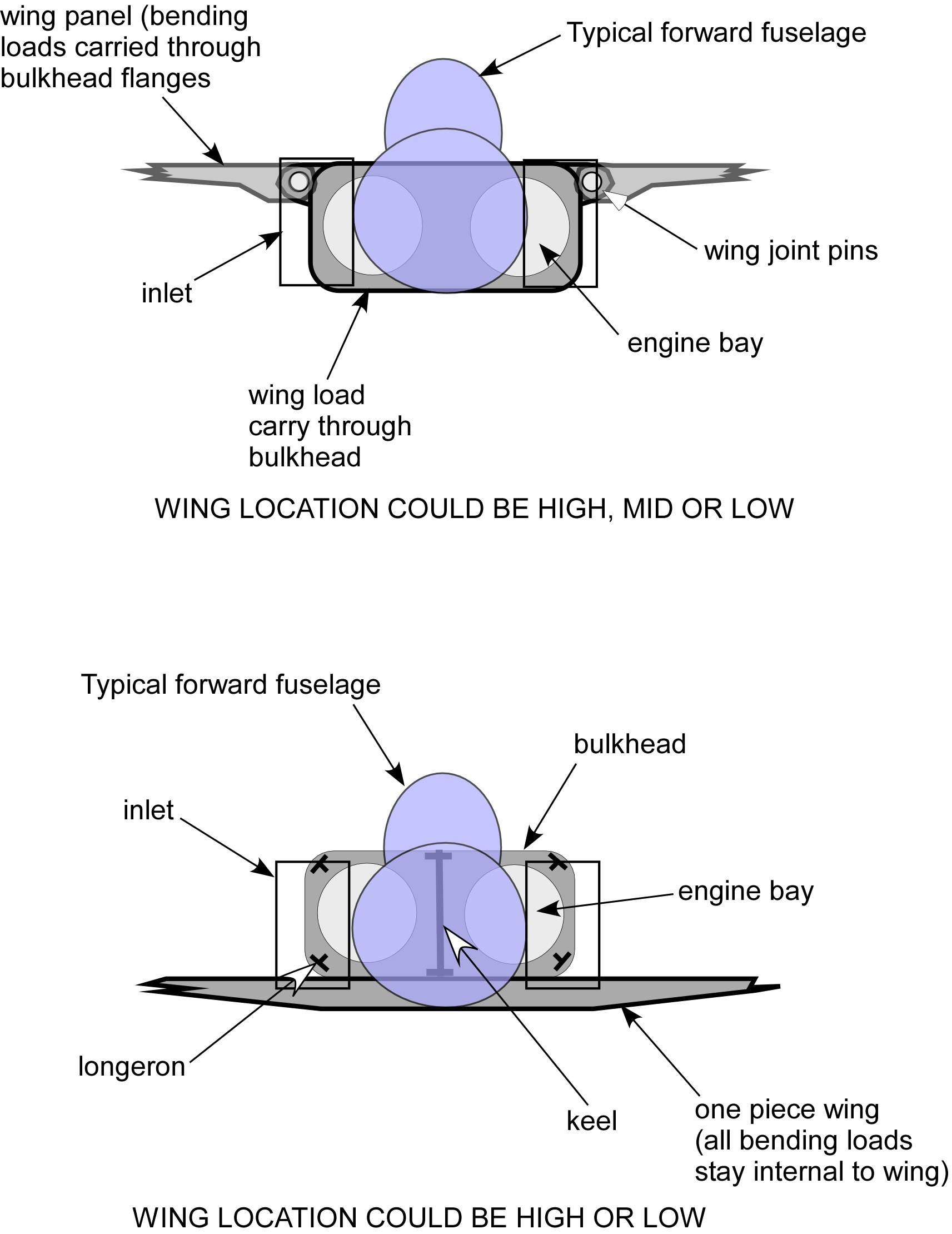 wing panel (bending loads carried through bulkhead flanges

Typical forward fuselage

wing joint pins

inlet

engine bay

wing load carry through bulkhead

WING LOCATION COULD BE HIGH, MID OR LOW

Typical forward fuselage

bulkhead

inlet

engine bay

longeron

keel

one piece wing (all bending loads stay internal to wing)

WING LOCATION COULD BE HIGH OR LOW