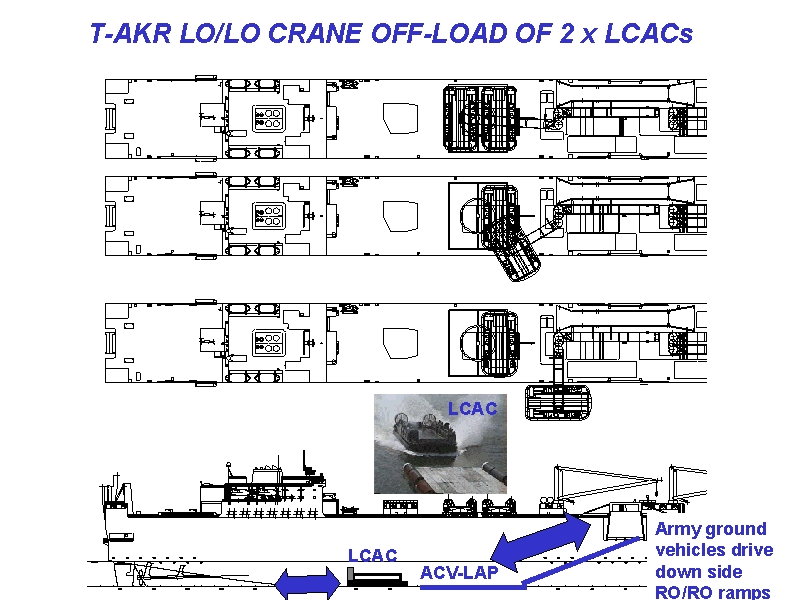 T-AKR LO/LO CRANE OFF-LOAD OF 2 x LCACs

LCAC

LCAC

ACV-LAP

Army ground vehicles drive down side RO/RO ramps