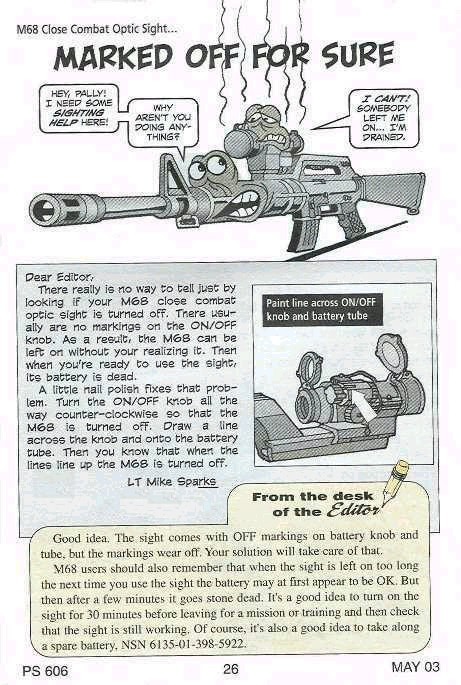 M68 Close Combat Optic Sight...

MARKED OFF FOR SURE

HEY, PALLY! I NEED SOME SIGHTING HELP HERE!

WHY AREN'T YOU DOING ANYTHING?

I CAN'T! SOMEBODY LEFT ME ON... I'M DRAINED.

Dear Editor,
There really is no way to tell just by looking if your M68 close combat optic sight is turned off. There usually are no markings on the ON/OFF knob. As a result, the M68 can be left on without your realizing it. Then when you're ready to use the sight, its battery is dead.

A little nail polish fixes that problem. Turn the ON/OFF knob all the way counter-clockwise so that the M68 is turned off. Draw a line across the knob and onto the battery tube. Then you know that when the lines line up the M68 is turned off.

LT Mike Sparks

Paint line across ON/OFF knob and battery tube

From the desk of the Editor

Good idea. The sight comes with OFF markings on battery knob and tube, but the markings wear off. Your solution will take care of that.

M68 users should also remember that when the sight is left on too long the next time you use the sight the battery may at first appear to be OK. But then after a few minutes it goes stone dead. It's a good idea to turn on the sight for 30 minutes before leaving for a mission or training and then check that the sight is still working. Of course, it's also a good idea to take along a spare battery, NSN 6135-01-398-5922.

PS 606 26 MAY 03